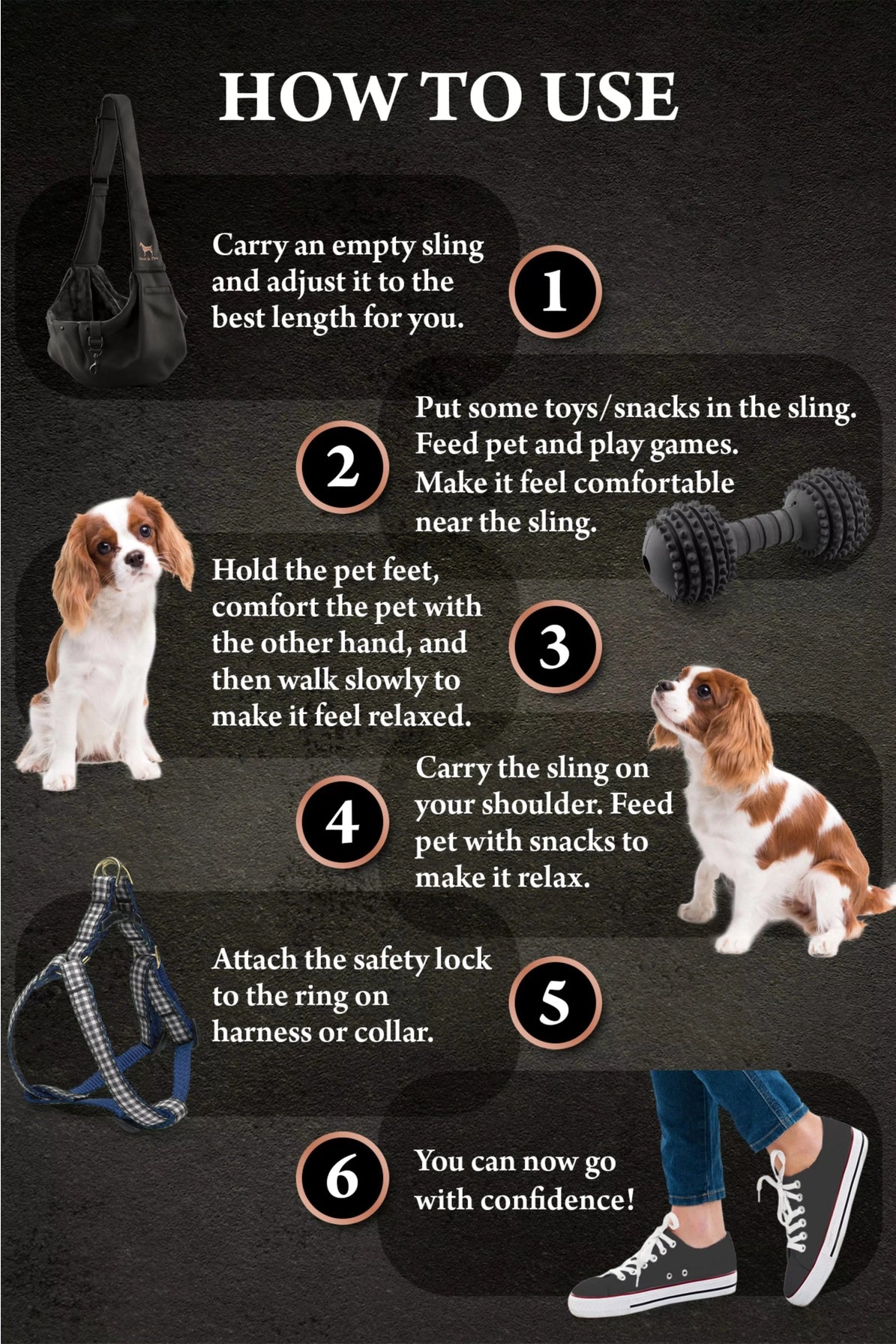 HOW TO USE

Carry an empty sling and adjust it to the best length for you.

1

2

Put some toys/snacks in the sling. Feed pet and play games. Make it feel comfortable near the sling.

Hold the pet feet, comfort the pet with the other hand, and then walk slowly to make it feel relaxed.

3

4

Carry the sling on your shoulder. Feed pet with snacks to make it relax.

Attach the safety lock to the ring on harness or collar.

5

6

You can now go with confidence!